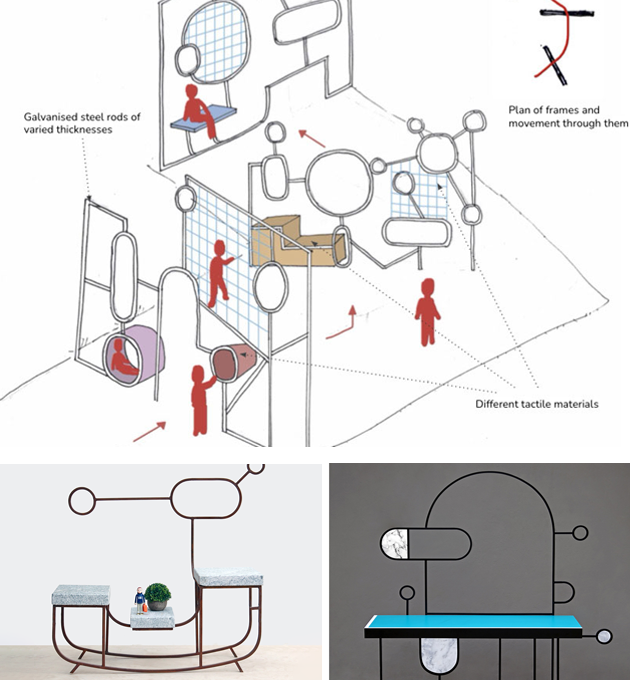 Galvanised steel rods of varied thicknesses

Plan of frames and movement through them

Different tactile materials